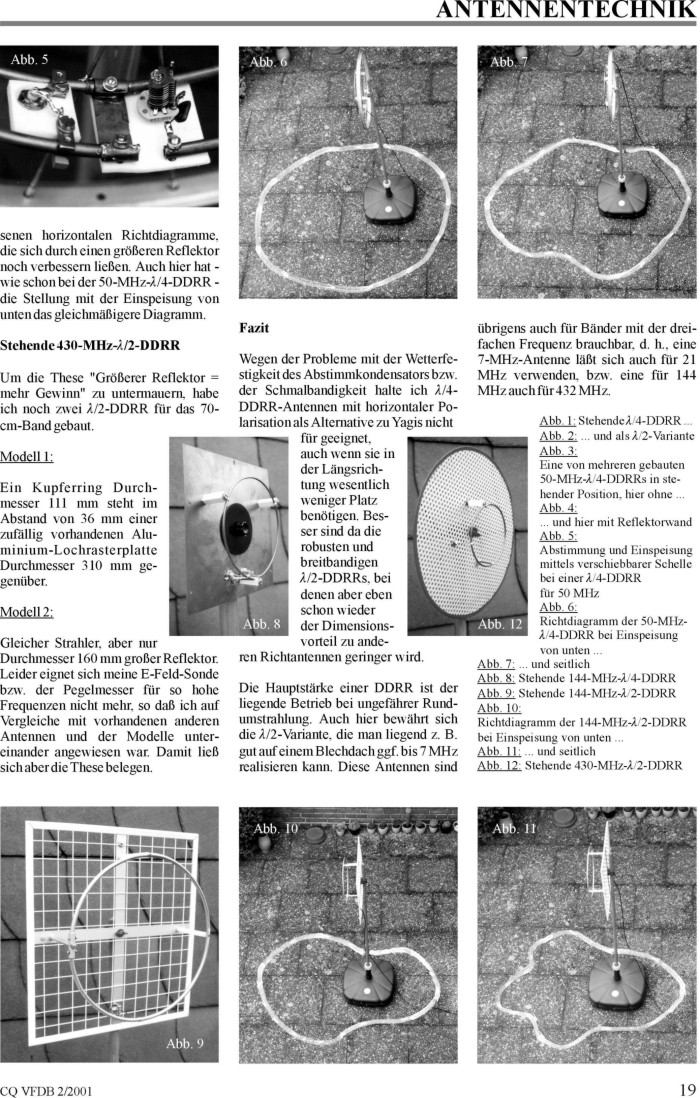 ANTENNENTECHNIK

Abb. 5

Abb. 6

Abb. 7

senen horizontalen Richtdiagramme, die sich durch einen größeren Reflektor noch verbessern ließen. Auch hier hat - wie schon bei der 50-MHz-$\lambda$/4-DDRR - die Stellung mit der Einspeisung von unten das gleichmäßigere Diagramm.

Stehende 430-MHz-$\lambda$/2-DDRR

Um die These "Größerer Reflektor = mehr Gewinn" zu untermauern, habe ich noch zwei $\lambda$/2-DDRR für das 70-cm-Band gebaut.

Modell 1:

Ein Kupferring Durchmesser 111 mm steht im Abstand von 36 mm einer zufällig vorhandenen Aluminium-Lochrasterplatte Durchmesser 310 mm gegenüber.

Modell 2:

Gleicher Strahler, aber nur Durchmesser 160 mm großer Reflektor. Leider eignet sich meine E-Feld-Sonde bzw. der Pegelmesser für so hohe Frequenzen nicht mehr, so daß ich auf Vergleiche mit vorhandenen anderen Antennen und der Modelle untereinander angewiesen war. Damit ließ sich aber die These belegen.

Fazit

Wegen der Probleme mit der Wetterfestigkeit des Abstimmkondensators bzw. der Schmalbandigkeit halte ich $\lambda$/4-DDRR-Antennen mit horizontaler Polarisation als Alternative zu Yagis nicht für geeignet, auch wenn sie in der Längsrichtung wesentlich weniger Platz benötigen. Besser sind da die robusten und breitbandigen $\lambda$/2-DDRRs, bei denen aber eben schon wieder der Dimensionsvorteil zu anderen Richtantennen geringer wird.

Abb. 8

Abb. 12

Die Hauptstärke einer DDRR ist der liegende Betrieb bei ungefährer Rundumstrahlung. Auch hier bewährt sich die $\lambda$/2-Variante, die man liegend z. B. gut auf einem Blechdach ggf. bis 7 MHz realisieren kann. Diese Antennen sind

übrigens auch für Bänder mit der dreifachen Frequenz brauchbar, d. h., eine 7-MHz-Antenne läßt sich auch für 21 MHz verwenden, bzw. eine für 144 MHz auch für 432 MHz.

Abb. 1: Stehende $\lambda$/4-DDRR ...
Abb. 2: ... und als $\lambda$/2-Variante
Abb. 3:
Eine von mehreren gebauten 50-MHz-$\lambda$/4-DDRRs in stehender Position, hier ohne ...
Abb. 4:
... und hier mit Reflektorwand
Abb. 5:
Abstimmung und Einspeisung mittels verschiebbarer Schelle bei einer $\lambda$/4-DDRR für 50 MHz
Abb. 6:
Richtdiagramm der 50-MHz-$\lambda$/4-DDRR bei Einspeisung von unten ...
Abb. 7: ... und seitlich
Abb. 8: Stehende 144-MHz-$\lambda$/4-DDRR
Abb. 9: Stehende 144-MHz-$\lambda$/2-DDRR
Abb. 10:
Richtdiagramm der 144-MHz-$\lambda$/2-DDRR bei Einspeisung von unten ...
Abb. 11: ... und seitlich
Abb. 12: Stehende 430-MHz-$\lambda$/2-DDRR

Abb. 9

Abb. 10

Abb. 11

CQ VFDB 2/2001

19